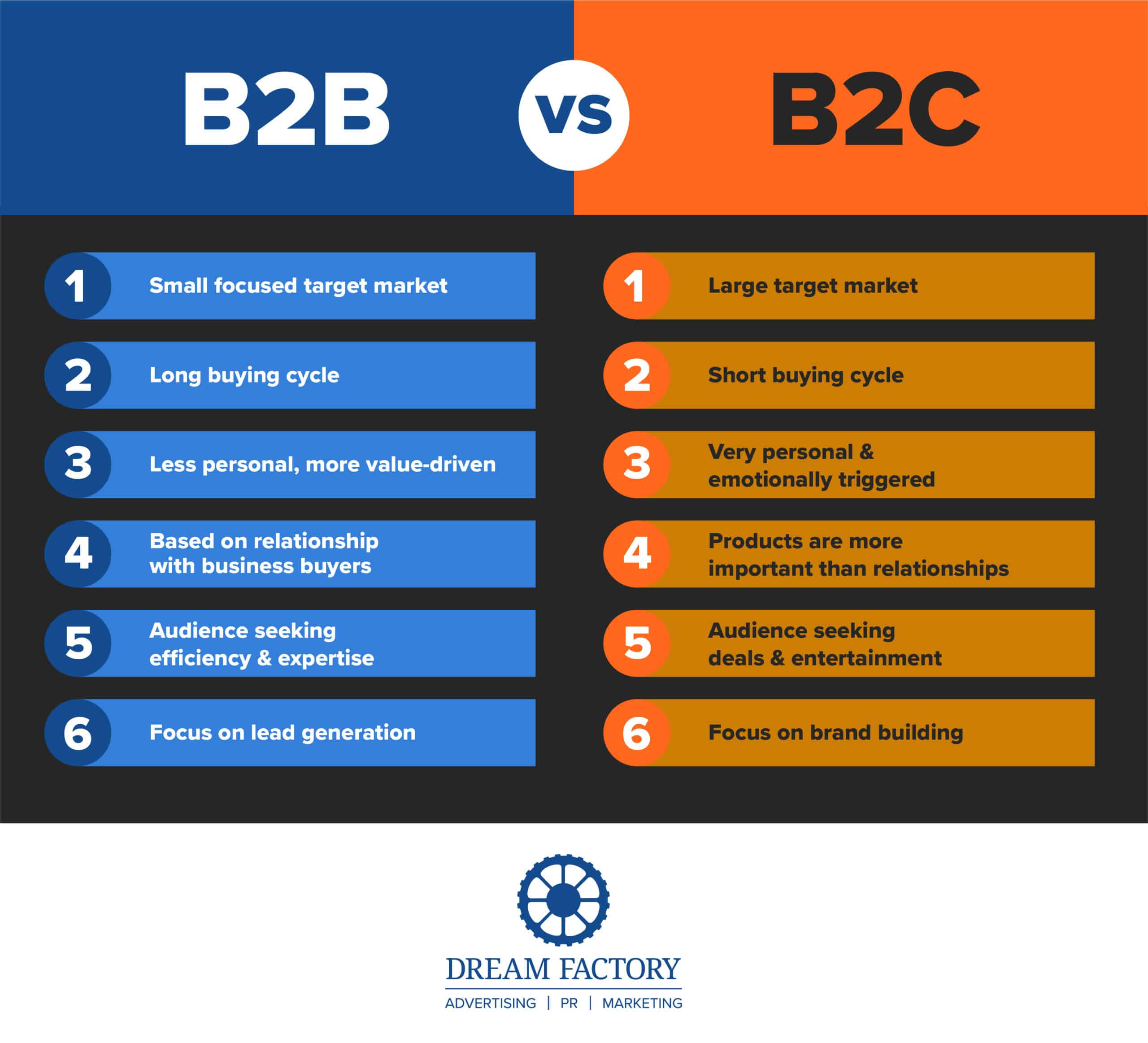 B2B

VS

B2C

1 Small focused target market

2 Long buying cycle

3 Less personal, more value-driven

4 Based on relationship with business buyers

5 Audience seeking efficiency & expertise

6 Focus on lead generation

1 Large target market

2 Short buying cycle

3 Very personal & emotionally triggered

4 Products are more important than relationships

5 Audience seeking deals & entertainment

6 Focus on brand building

DREAM FACTORY
ADVERTISING | PR | MARKETING